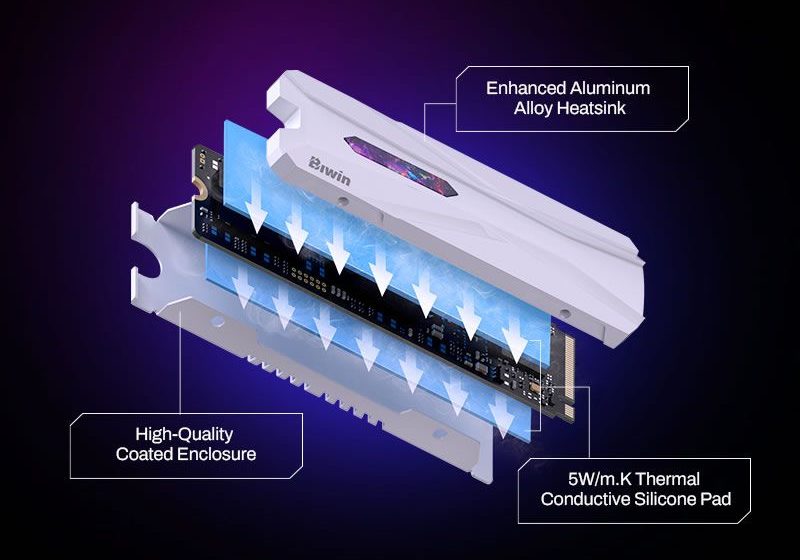 Enhanced Aluminum Alloy Heatsink

Biwin

High-Quality Coated Enclosure

5W/m.K Thermal Conductive Silicone Pad