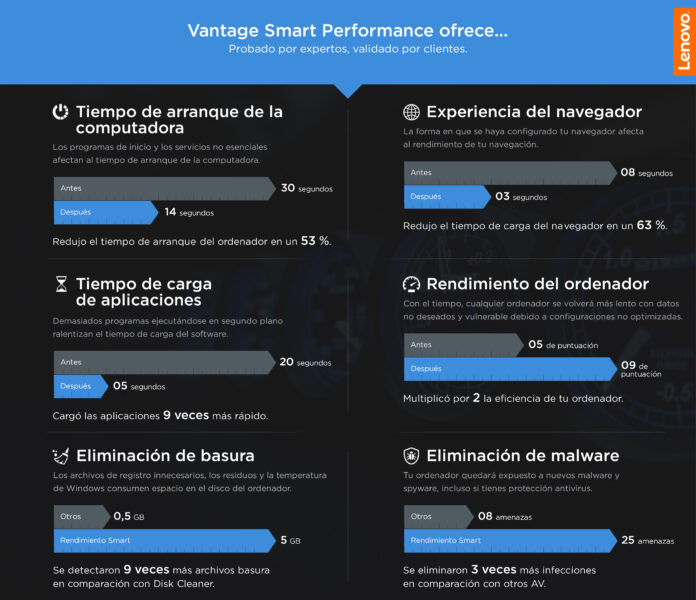 Vantage Smart Performance ofrece...
Probado por expertos, validado por clientes.

Lenovo

Tiempo de arranque de la computadora
Los programas de inicio y los servicios no esenciales afectan al tiempo de arranque de la computadora.

Antes 30 segundos
Después 14 segundos

Redujo el tiempo de arranque del ordenador en un 53 %.

Tiempo de carga de aplicaciones
Demasiados programas ejecutándose en segundo plano ralentizan el tiempo de carga del software.

Antes 20 segundos
Después 05 segundos

Cargó las aplicaciones 9 veces más rápido.

Eliminación de basura
Los archivos de registro innecesarios, los residuos y la temperatura de Windows consumen espacio en el disco del ordenador.

Otros 0,5 GB
Rendimiento Smart 5 GB

Se detectaron 9 veces más archivos basura en comparación con Disk Cleaner.

Experiencia del navegador
La forma en que se haya configurado tu navegador afecta al rendimiento de tu navegación.

Antes 08 segundos
Después 03 segundos

Redujo el tiempo de carga del navegador en un 63 %.

Rendimiento del ordenador
Con el tiempo, cualquier ordenador se volverá más lento con datos no deseados y vulnerable debido a configuraciones no optimizadas.

Antes 05 de puntuación
Después 09 de puntuación

Multiplicó por 2 la eficiencia de tu ordenador.

Eliminación de malware
Tu ordenador quedará expuesto a nuevos malware y spyware, incluso si tienes protección antivirus.

Otros 08 amenazas
Rendimiento Smart 25 amenazas

Se eliminaron 3 veces más infecciones en comparación con otros AV.